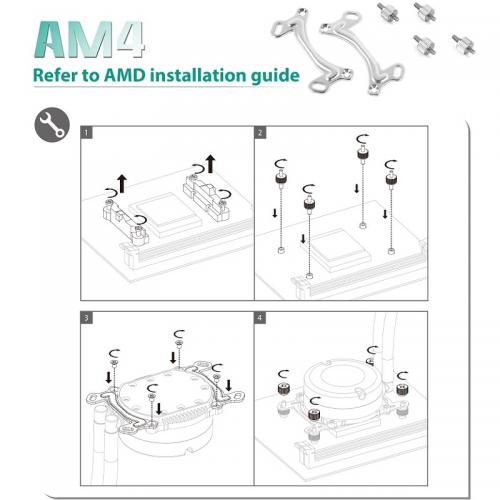 AM4
Refer to AMD installation guide

1

2

3

4